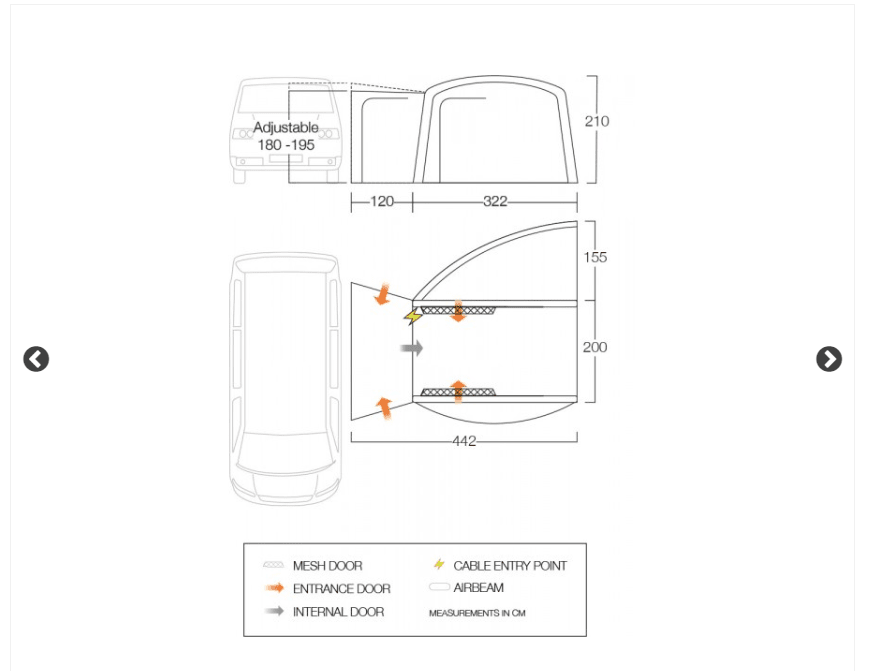 Adjustable
180 -195

210

120
322

155

200

442

MESH DOOR
ENTRANCE DOOR
INTERNAL DOOR
CABLE ENTRY POINT
AIRBEAM
MEASUREMENTS IN CM